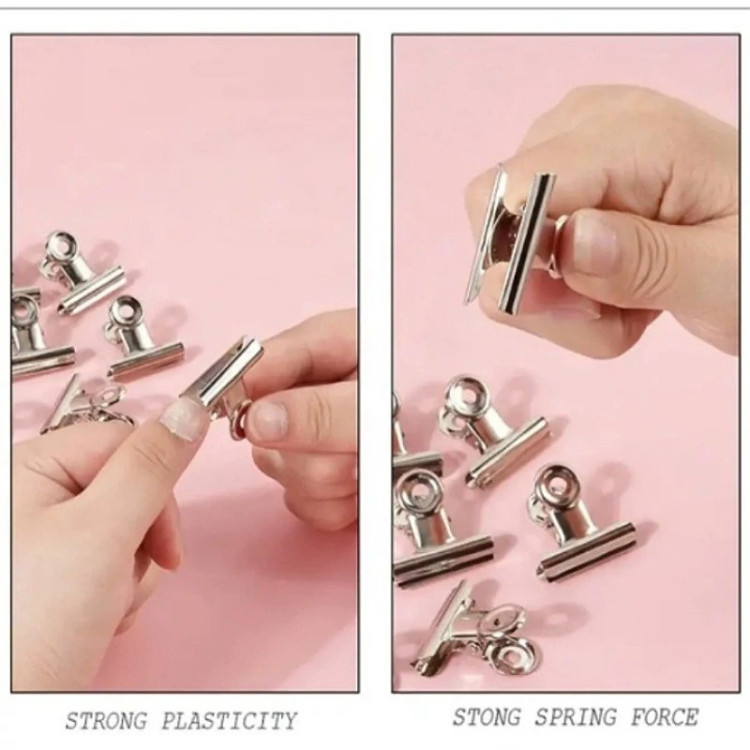 STRONG PLASTICITY

STONG SPRING FORCE