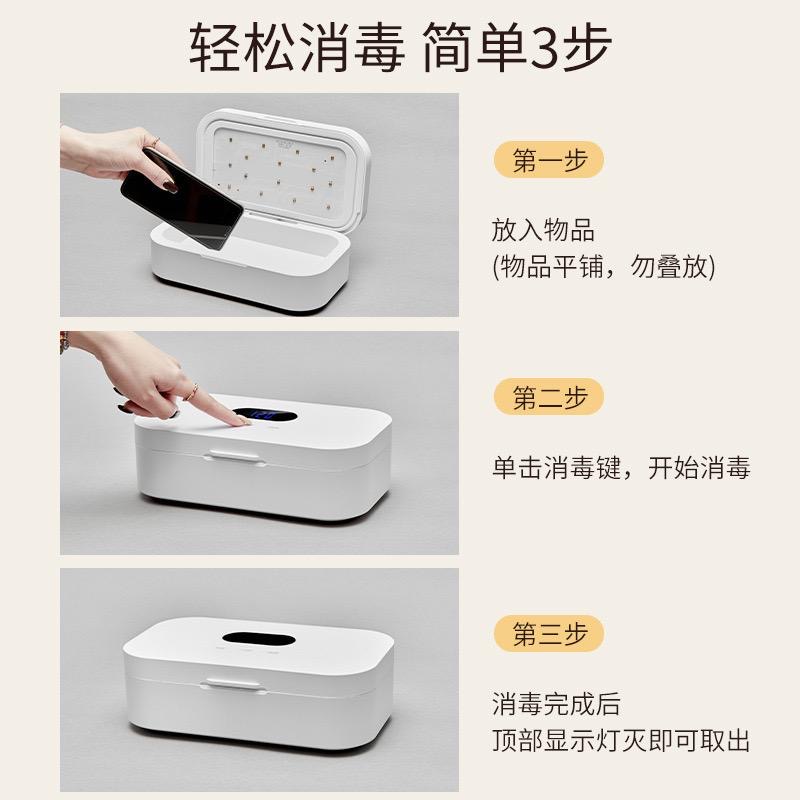 轻松消毒 简单3步

第一步

放入物品
(物品平铺，勿叠放)

第二步

单击消毒键，开始消毒

第三步

消毒完成后
顶部显示灯灭即可取出